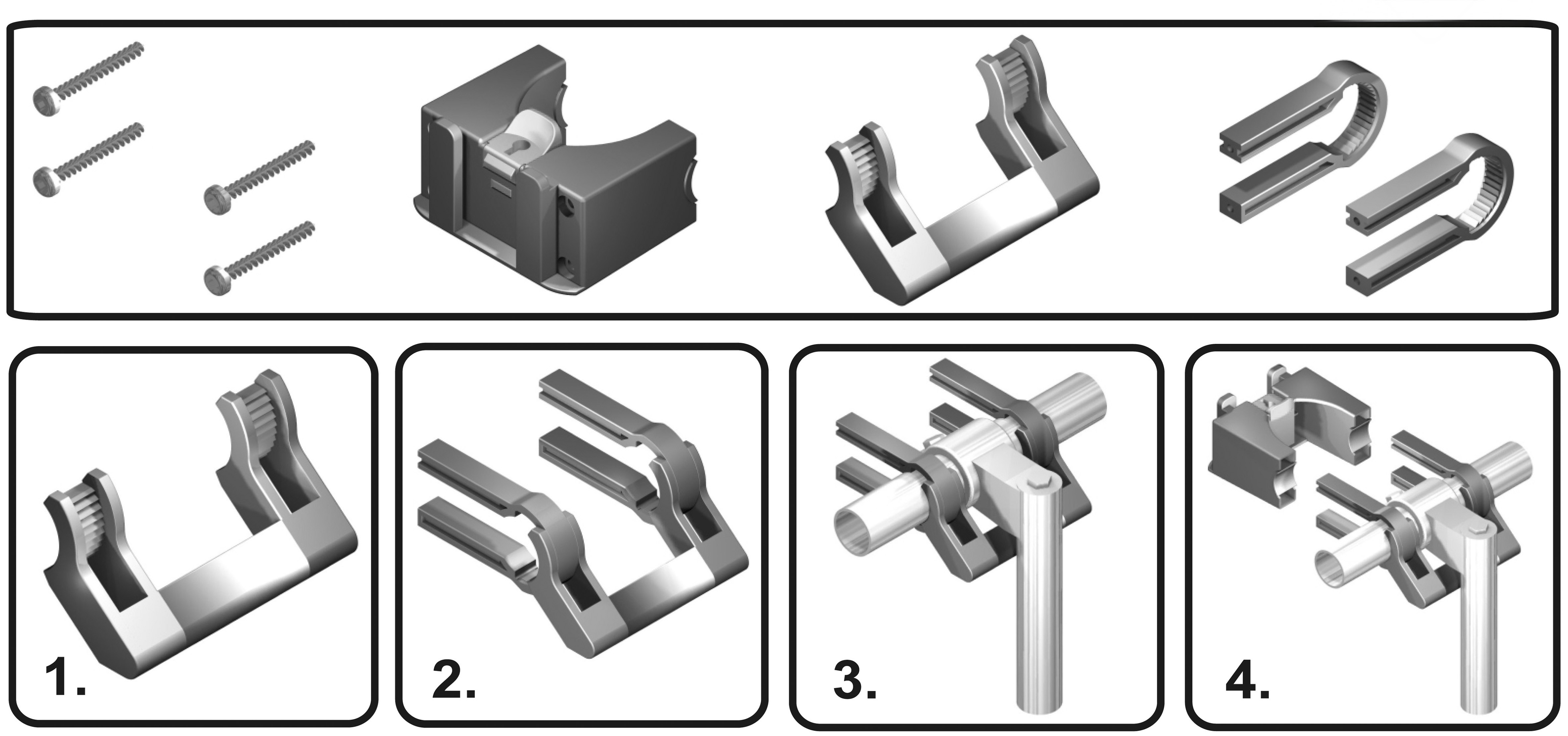 1.

2.

3.

4.